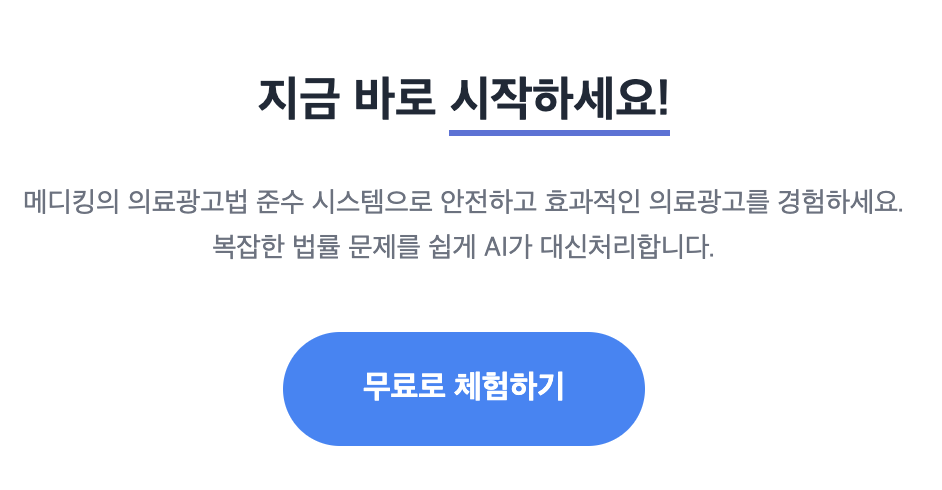 지금 바로 시작하세요!

메디킹의 의료광고법 준수 시스템으로 안전하고 효과적인 의료광고를 경험하세요. 복잡한 법률 문제를 쉽게 AI가 대신처리합니다.

무료로 체험하기